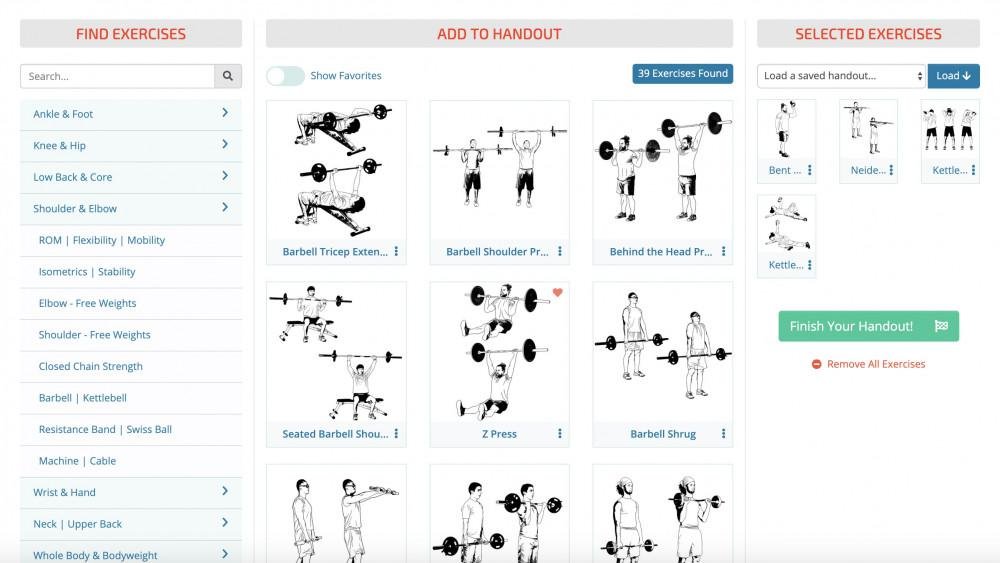 FIND EXERCISES

Search...

Ankle & Foot

Knee & Hip

Low Back & Core

Shoulder & Elbow

ROM | Flexibility | Mobility

Isometrics | Stability

Elbow - Free Weights

Shoulder - Free Weights

Closed Chain Strength

Barbell | Kettlebell

Resistance Band | Swiss Ball

Machine | Cable

Wrist & Hand

Neck | Upper Back

Whole Body & Bodyweight

ADD TO HANDOUT

Show Favorites

39 Exercises Found

Barbell Tricep Exten...

Barbell Shoulder Pr...

Behind the Head Pr...

Seated Barbell Shou...

Z Press

Barbell Shrug

SELECTED EXERCISES

Load a saved handout...

Load

Bent ...

Neide...

Kettle...

Kettle...

Finish Your Handout!

Remove All Exercises