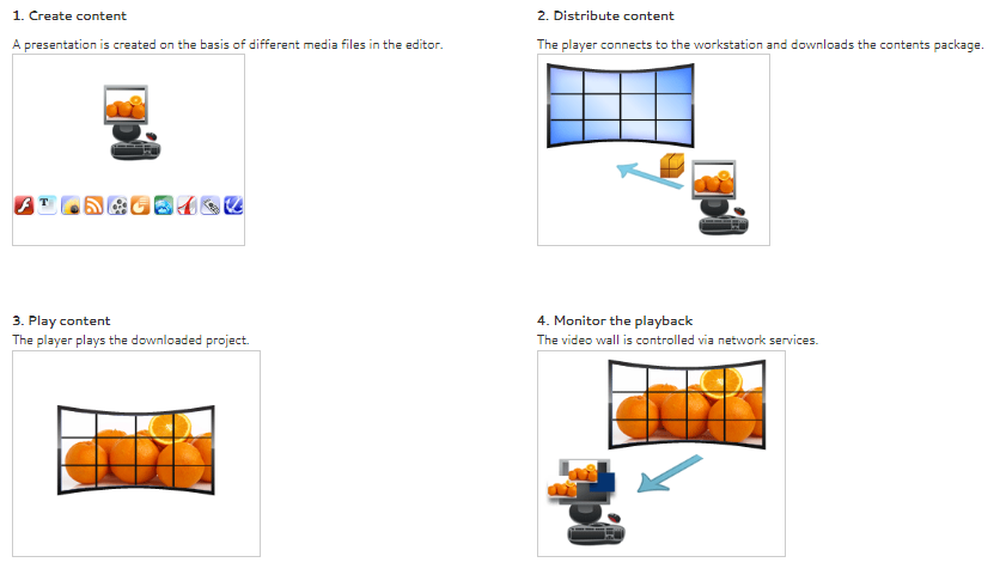 1. Create content

A presentation is created on the basis of different media files in the editor.

2. Distribute content

The player connects to the workstation and downloads the contents package.

3. Play content

The player plays the downloaded project.

4. Monitor the playback

The video wall is controlled via network services.