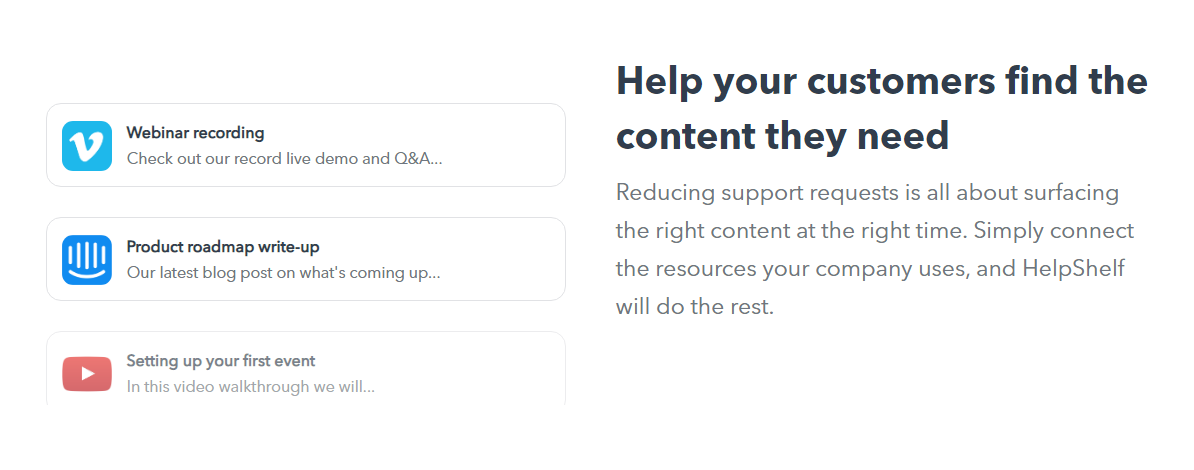 Webinar recording
Check out our record live demo and Q&A...

Product roadmap write-up
Our latest blog post on what's coming up...

Setting up your first event
In this video walkthrough we will...

Help your customers find the content they need

Reducing support requests is all about surfacing the right content at the right time. Simply connect the resources your company uses, and HelpShelf will do the rest.