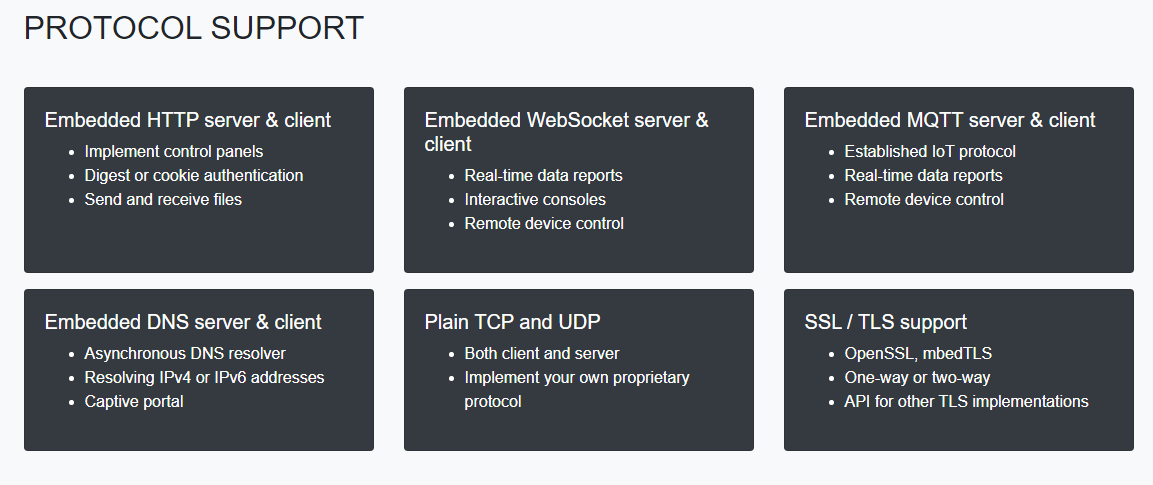 PROTOCOL SUPPORT

Embedded HTTP server & client
- Implement control panels
- Digest or cookie authentication
- Send and receive files

Embedded WebSocket server & client
- Real-time data reports
- Interactive consoles
- Remote device control

Embedded MQTT server & client
- Established IoT protocol
- Real-time data reports
- Remote device control

Embedded DNS server & client
- Asynchronous DNS resolver
- Resolving IPv4 or IPv6 addresses
- Captive portal

Plain TCP and UDP
- Both client and server
- Implement your own proprietary protocol

SSL / TLS support
- OpenSSL, mbedTLS
- One-way or two-way
- API for other TLS implementations