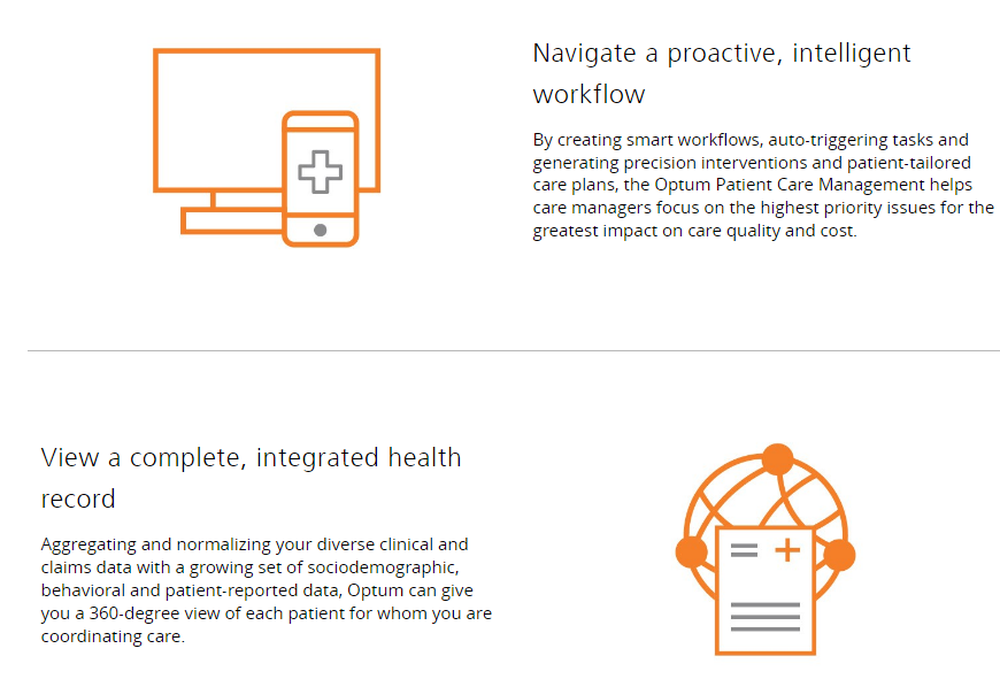 Navigate a proactive, intelligent workflow

By creating smart workflows, auto-triggering tasks and generating precision interventions and patient-tailored care plans, the Optum Patient Care Management helps care managers focus on the highest priority issues for the greatest impact on care quality and cost.

View a complete, integrated health record

Aggregating and normalizing your diverse clinical and claims data with a growing set of sociodemographic, behavioral and patient-reported data, Optum can give you a 360-degree view of each patient for whom you are coordinating care.