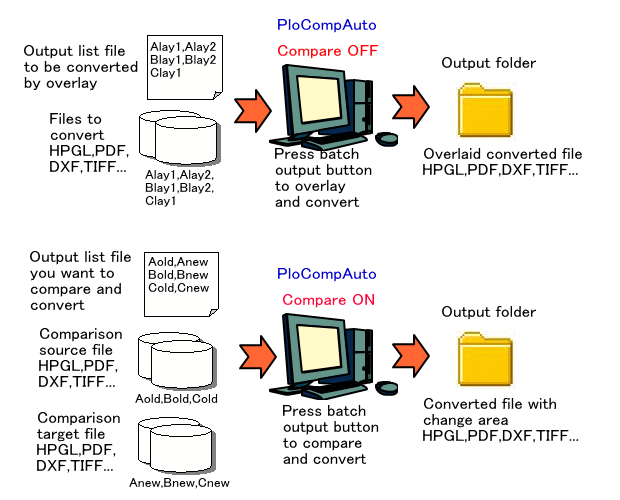 Output list file to be converted by overlay

Alay1,Alay2
Blay1,Blay2
Clay1

Files to convert HPGL,PDF, DXF,TIFF...

Alay1,Alay2,
Blay1,Blay2,
Clay1

PloCompAuto

Compare OFF

Press batch output button to overlay and convert

Output folder

Overlaid converted file HPGL,PDF,DXF,TIFF...

Output list file you want to compare and convert

Aold,Anew
Bold,Bnew
Cold,Cnew

Comparison source file HPGL,PDF, DXF,TIFF...

Aold,Bold,Cold

Comparison target file HPGL,PDF, DXF,TIFF...

Anew,Bnew,Cnew

PloCompAuto

Compare ON

Press batch output button to compare and convert

Output folder

Converted file with change area HPGL,PDF,DXF,TIFF...