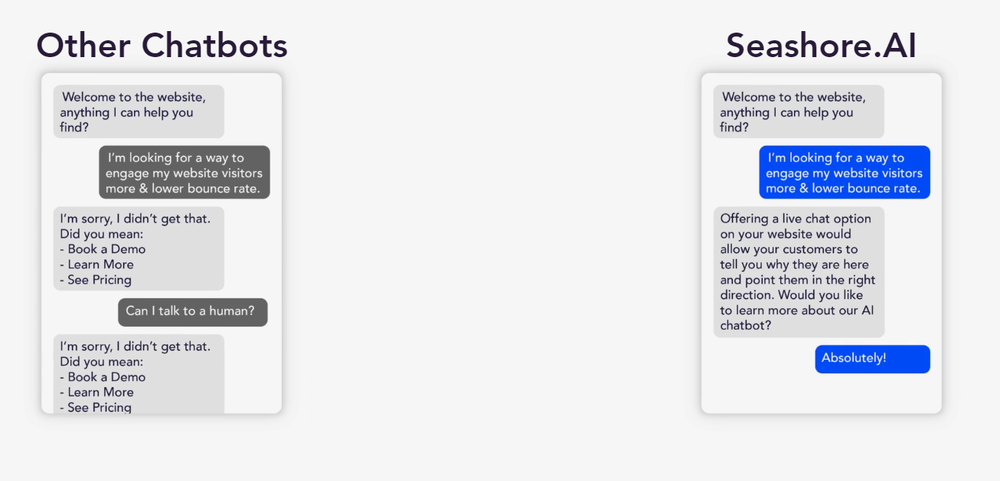 Other Chatbots

Welcome to the website, anything I can help you find?

I'm looking for a way to engage my website visitors more & lower bounce rate.

I'm sorry, I didn't get that. Did you mean:
- Book a Demo
- Learn More
- See Pricing

Can I talk to a human?

I'm sorry, I didn't get that. Did you mean:
- Book a Demo
- Learn More
- See Pricing

Seashore.AI

Welcome to the website, anything I can help you find?

I'm looking for a way to engage my website visitors more & lower bounce rate.

Offering a live chat option on your website would allow your customers to tell you why they are here and point them in the right direction. Would you like to learn more about our AI chatbot?

Absolutely!