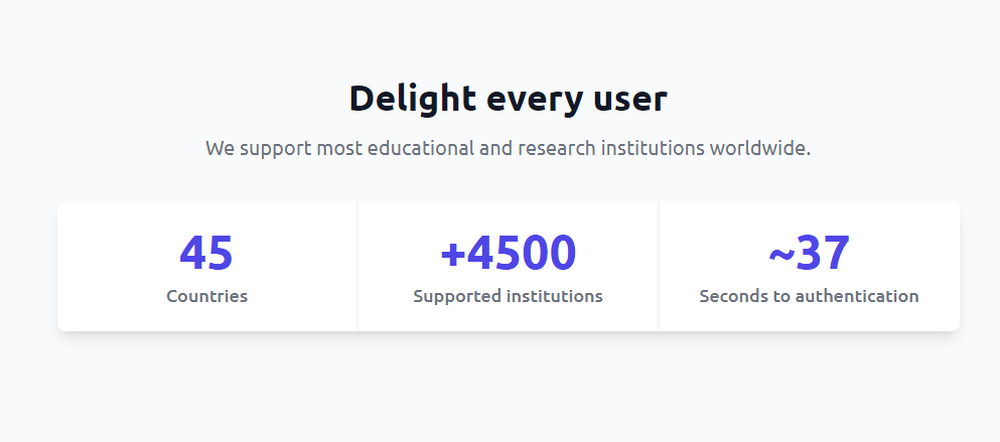 Delight every user

We support most educational and research institutions worldwide.

45
Countries

+4500
Supported institutions

~37
Seconds to authentication