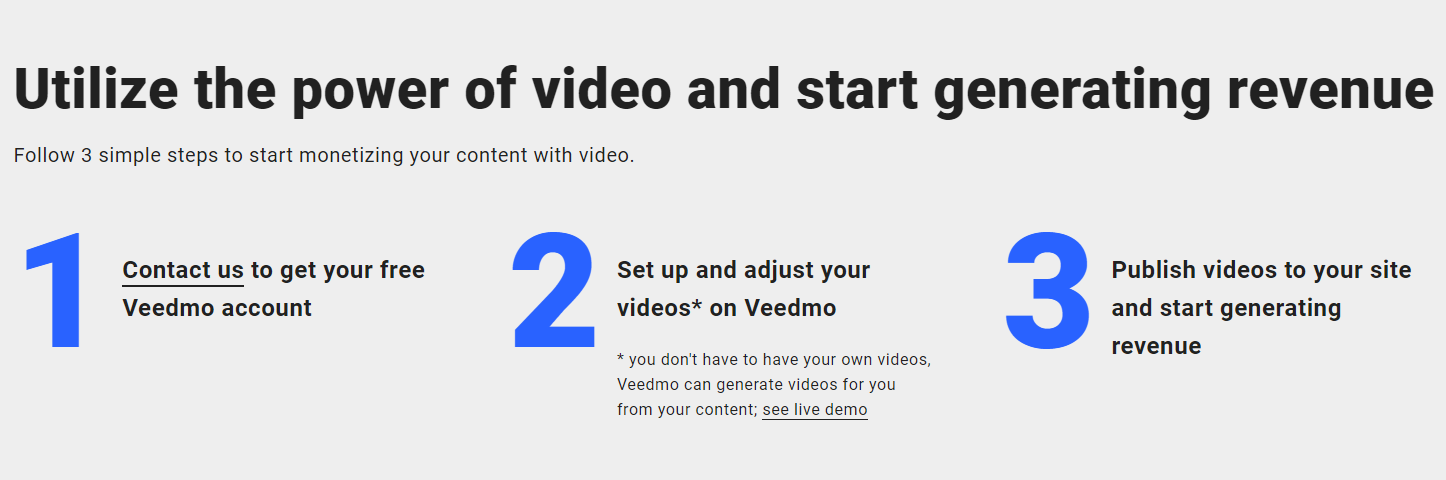 Utilize the power of video and start generating revenue

Follow 3 simple steps to start monetizing your content with video.

1

Contact us to get your free Veedmo account

2

Set up and adjust your videos* on Veedmo

* you don't have to have your own videos, Veedmo can generate videos for you from your content; see live demo

3

Publish videos to your site and start generating revenue