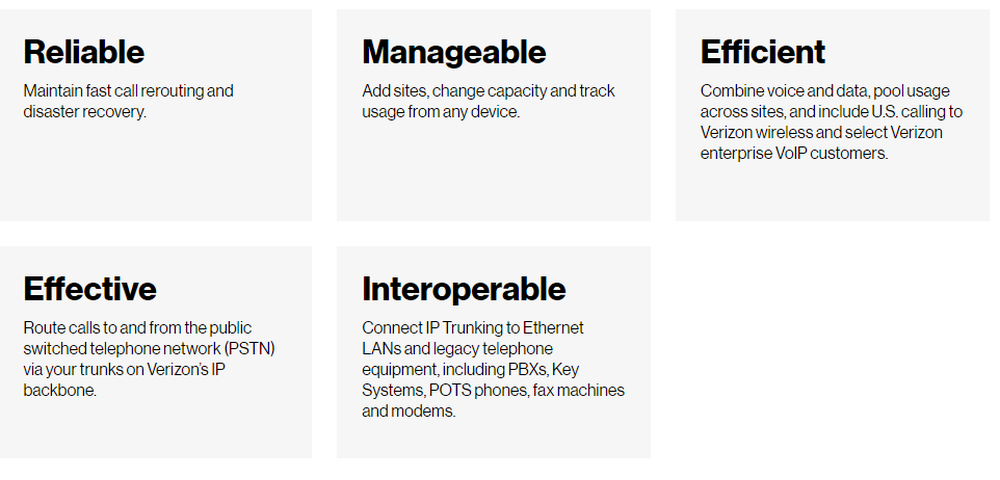 Reliable
Maintain fast call rerouting and disaster recovery.

Manageable
Add sites, change capacity and track usage from any device.

Efficient
Combine voice and data, pool usage across sites, and include U.S. calling to Verizon wireless and select Verizon enterprise VoIP customers.

Effective
Route calls to and from the public switched telephone network (PSTN) via your trunks on Verizon's IP backbone.

Interoperable
Connect IP Trunking to Ethernet LANs and legacy telephone equipment, including PBXs, Key Systems, POTS phones, fax machines and modems.